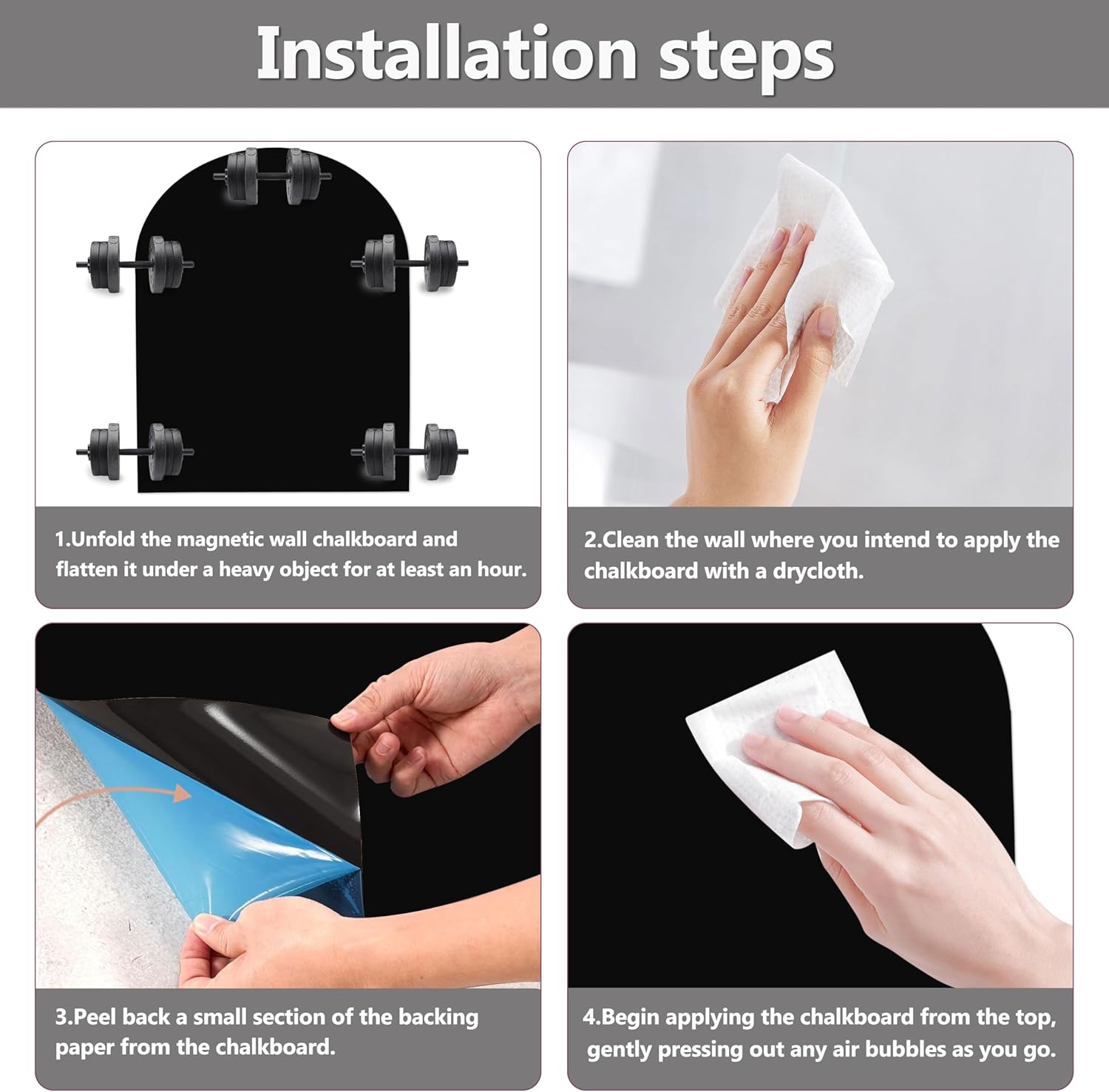 Installation steps

1.Unfold the magnetic wall chalkboard and flatten it under a heavy object for at least an hour.

2.Clean the wall where you intend to apply the chalkboard with a drycloth.

3.Peel back a small section of the backing paper from the chalkboard.

4.Begin applying the chalkboard from the top, gently pressing out any air bubbles as you go.