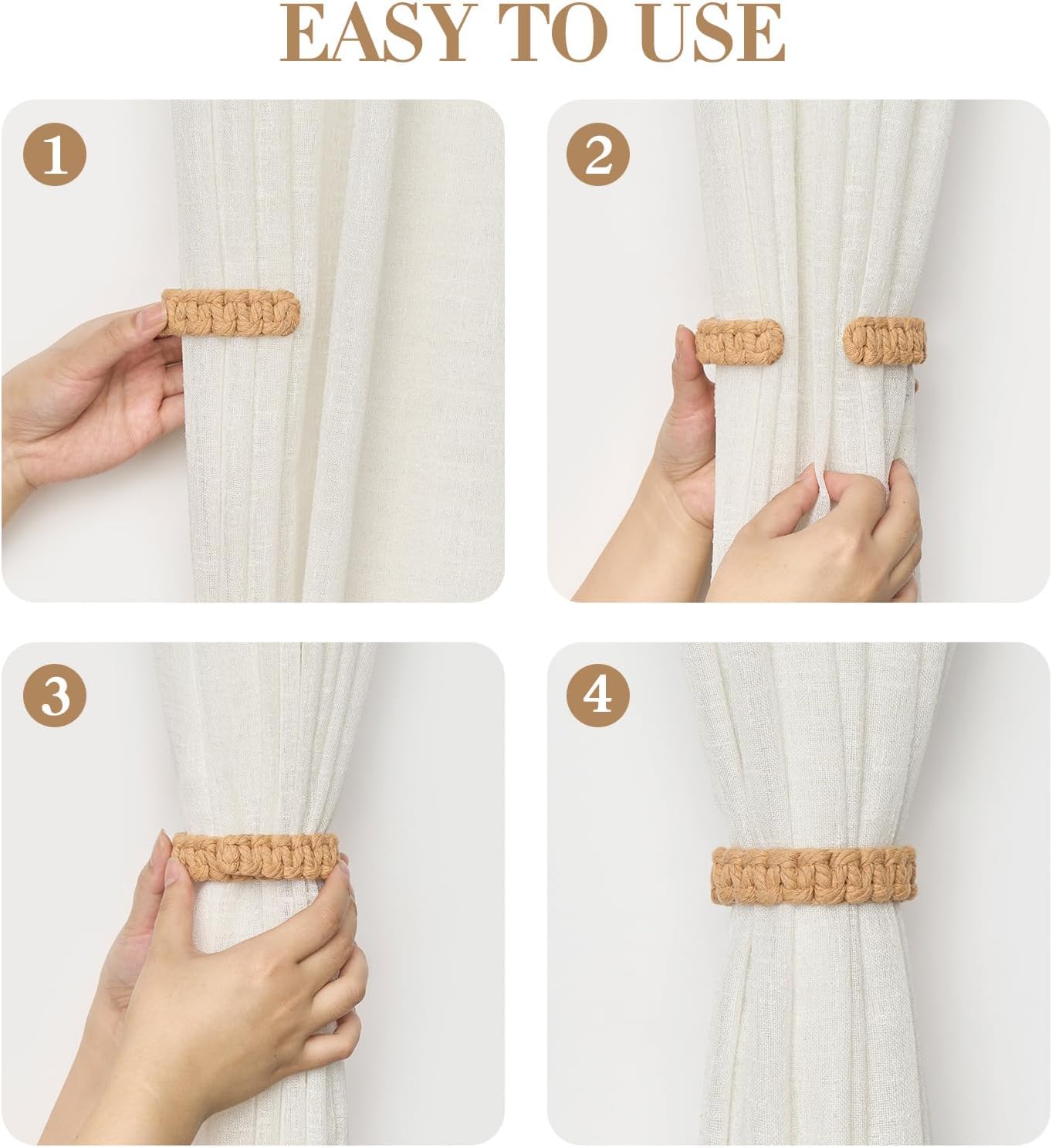 EASY TO USE

1

2

3

4