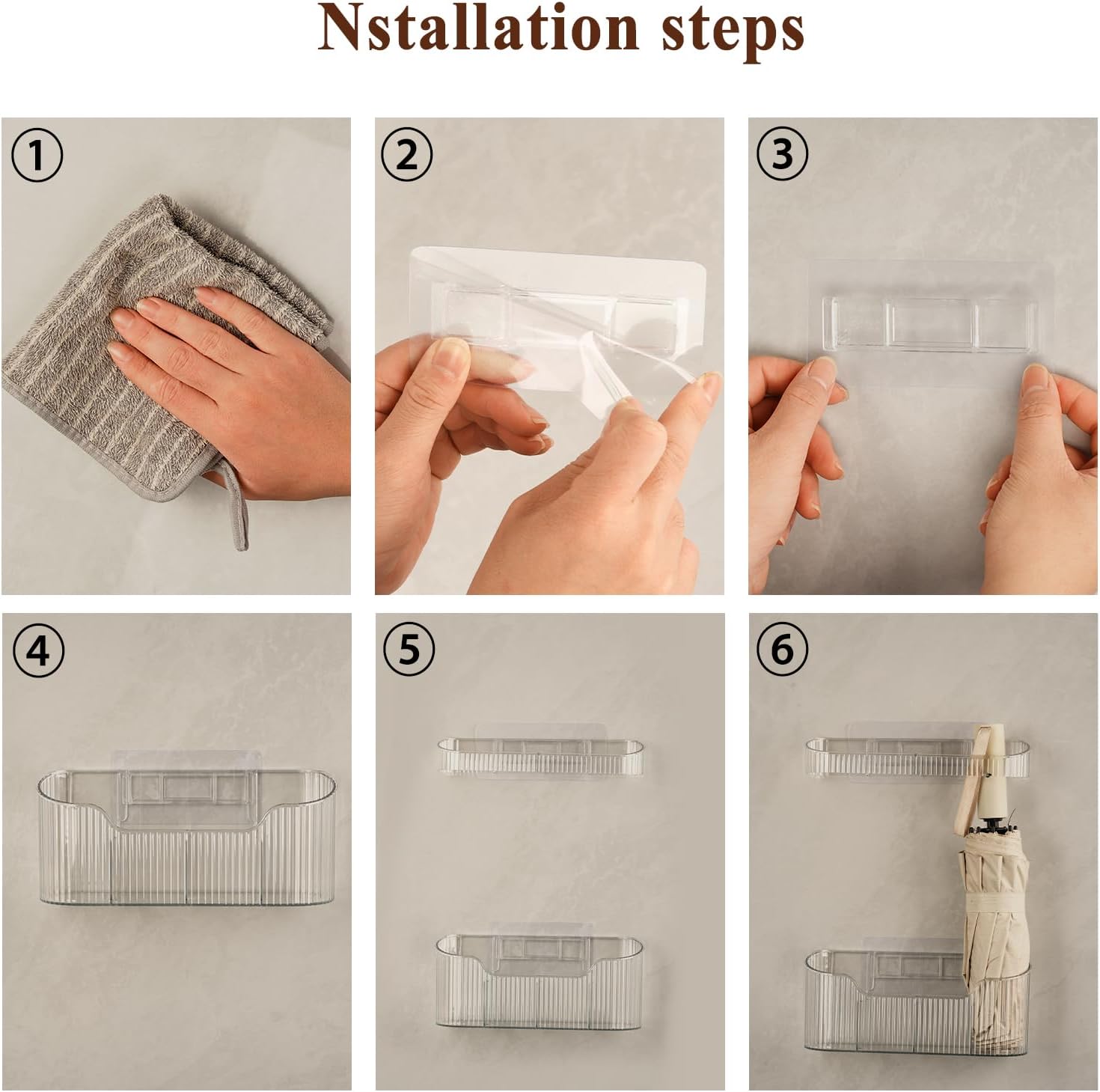 Nstallation steps

①

②

③

④

⑤

⑥