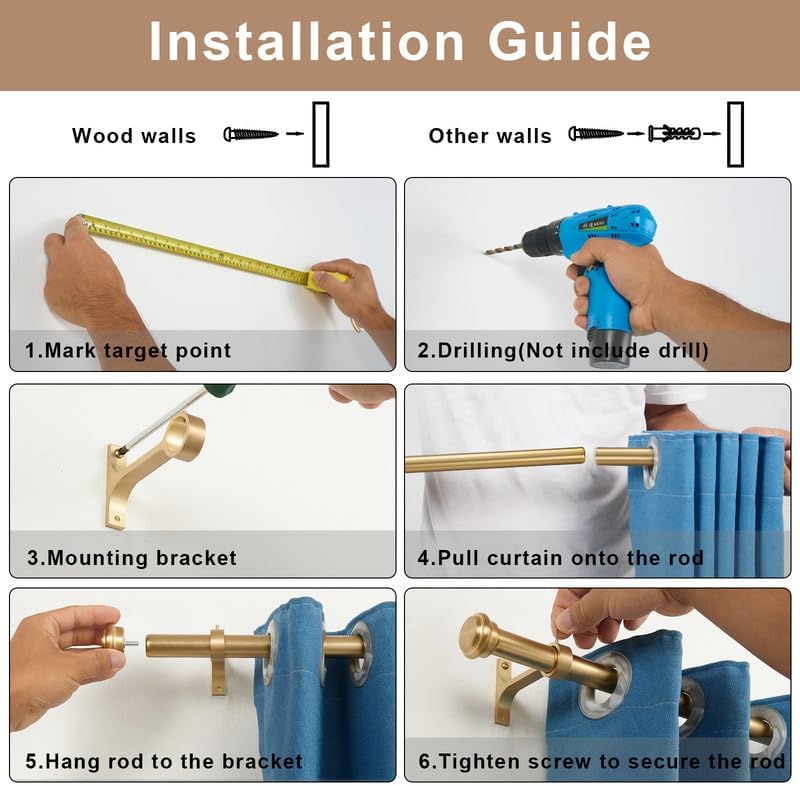 Installation Guide

Wood walls

Other walls

1.Mark target point

2.Drilling(Not include drill)

3.Mounting bracket

4.Pull curtain onto the rod

5.Hang rod to the bracket

6.Tighten screw to secure the rod