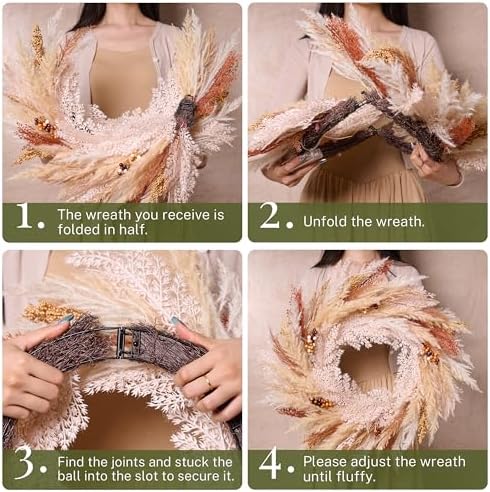 1. The wreath you receive is folded in half.

2. Unfold the wreath.

3. Find the joints and stuck the ball into the slot to secure it.

4. Please adjust the wreath until fluffy.