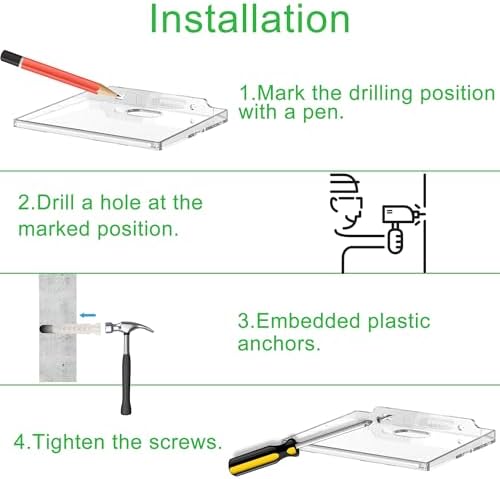 Installation

1.Mark the drilling position with a pen.

2.Drill a hole at the marked position.

3.Embedded plastic anchors.

4.Tighten the screws.