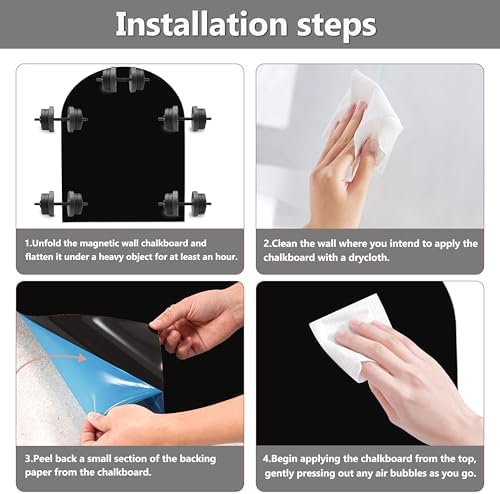 Installation steps

1.Unfold the magnetic wall chalkboard and flatten it under a heavy object for at least an hour.

2.Clean the wall where you intend to apply the chalkboard with a drycloth.

3.Peel back a small section of the backing paper from the chalkboard.

4.Begin applying the chalkboard from the top, gently pressing out any air bubbles as you go.