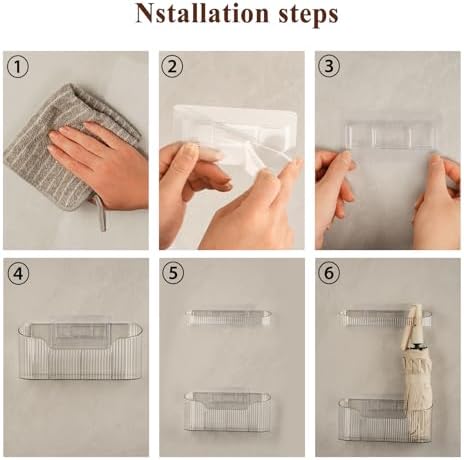 Nstallation steps

①

②

③

④

⑤

⑥