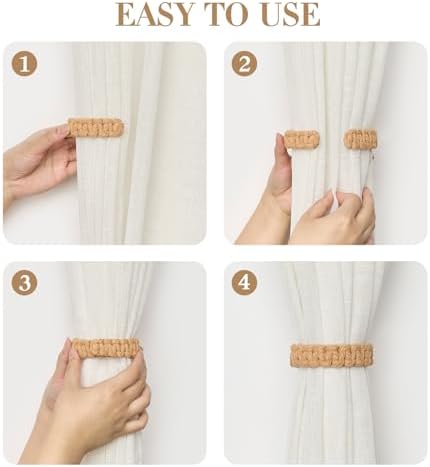 EASY TO USE

1

2

3

4