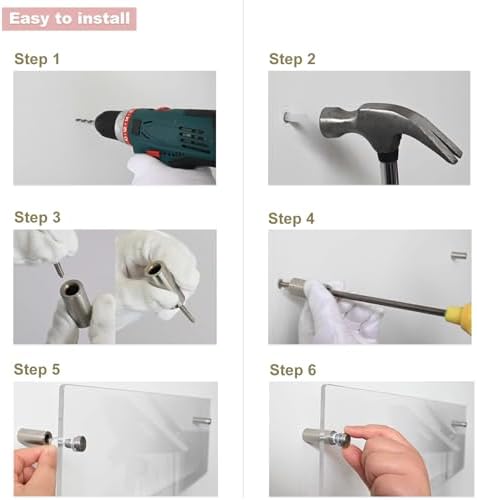 Easy to install

Step 1

Step 2

Step 3

Step 4

Step 5

Step 6