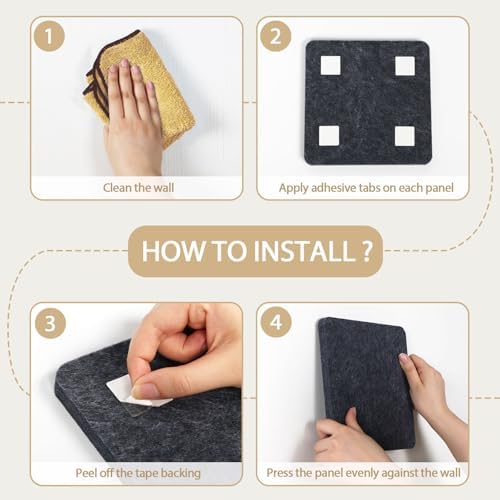 1

Clean the wall

2

Apply adhesive tabs on each panel

HOW TO INSTALL ?

3

Peel off the tape backing

4

Press the panel evenly against the wall